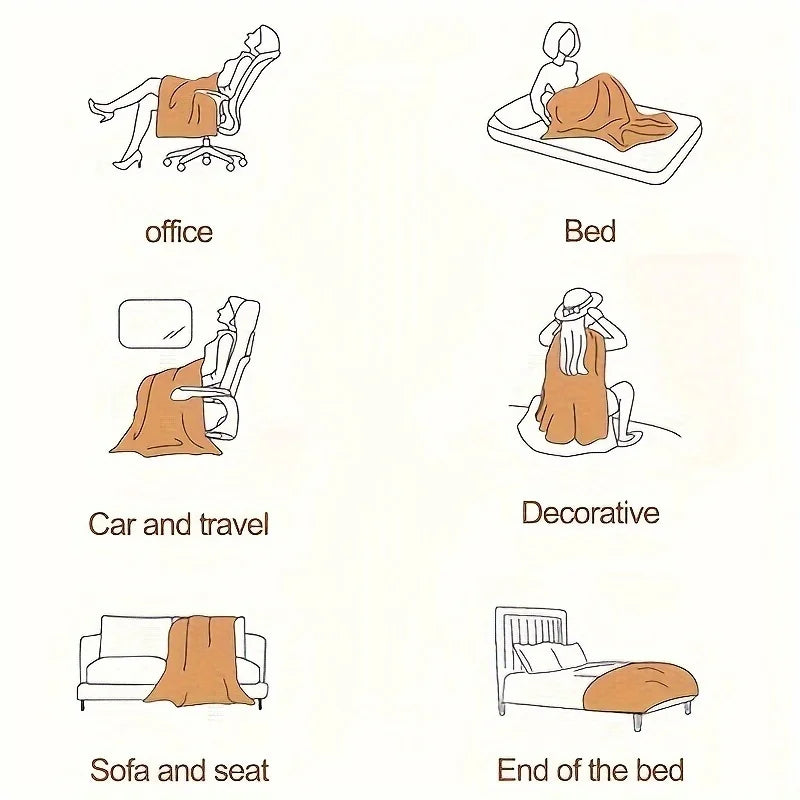 office

Bed

Car and travel

Decorative

Sofa and seat

End of the bed